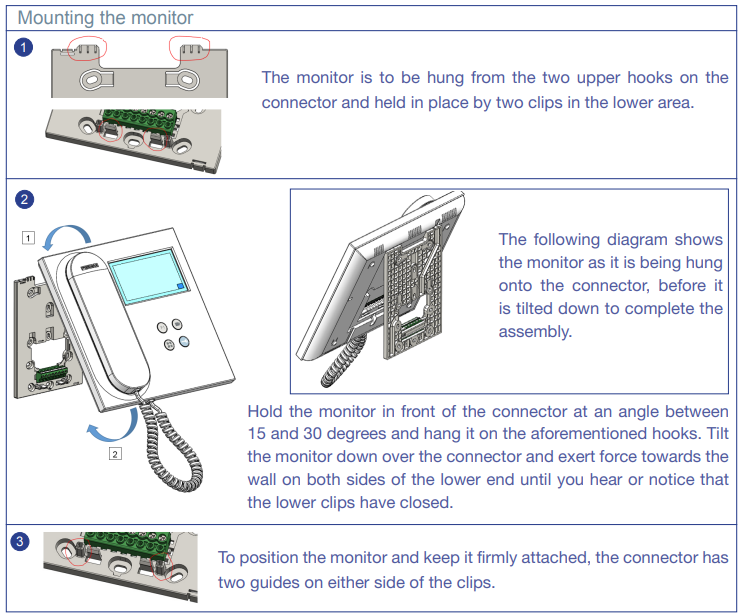 Mounting the monitor

1

The monitor is to be hung from the two upper hooks on the connector and held in place by two clips in the lower area.

2

1

2

The following diagram shows the monitor as it is being hung onto the connector, before it is tilted down to complete the assembly.

Hold the monitor in front of the connector at an angle between 15 and 30 degrees and hang it on the aforementioned hooks. Tilt the monitor down over the connector and exert force towards the wall on both sides of the lower end until you hear or notice that the lower clips have closed.

3

To position the monitor and keep it firmly attached, the connector has two guides on either side of the clips.