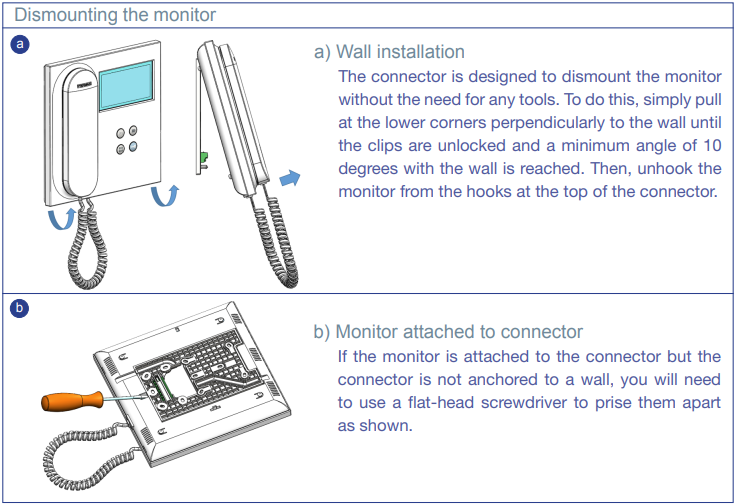 Dismounting the monitor

a

a) Wall installation

The connector is designed to dismount the monitor without the need for any tools. To do this, simply pull at the lower corners perpendicularly to the wall until the clips are unlocked and a minimum angle of 10 degrees with the wall is reached. Then, unhook the monitor from the hooks at the top of the connector.

b

b) Monitor attached to connector

If the monitor is attached to the connector but the connector is not anchored to a wall, you will need to use a flat-head screwdriver to prise them apart as shown.